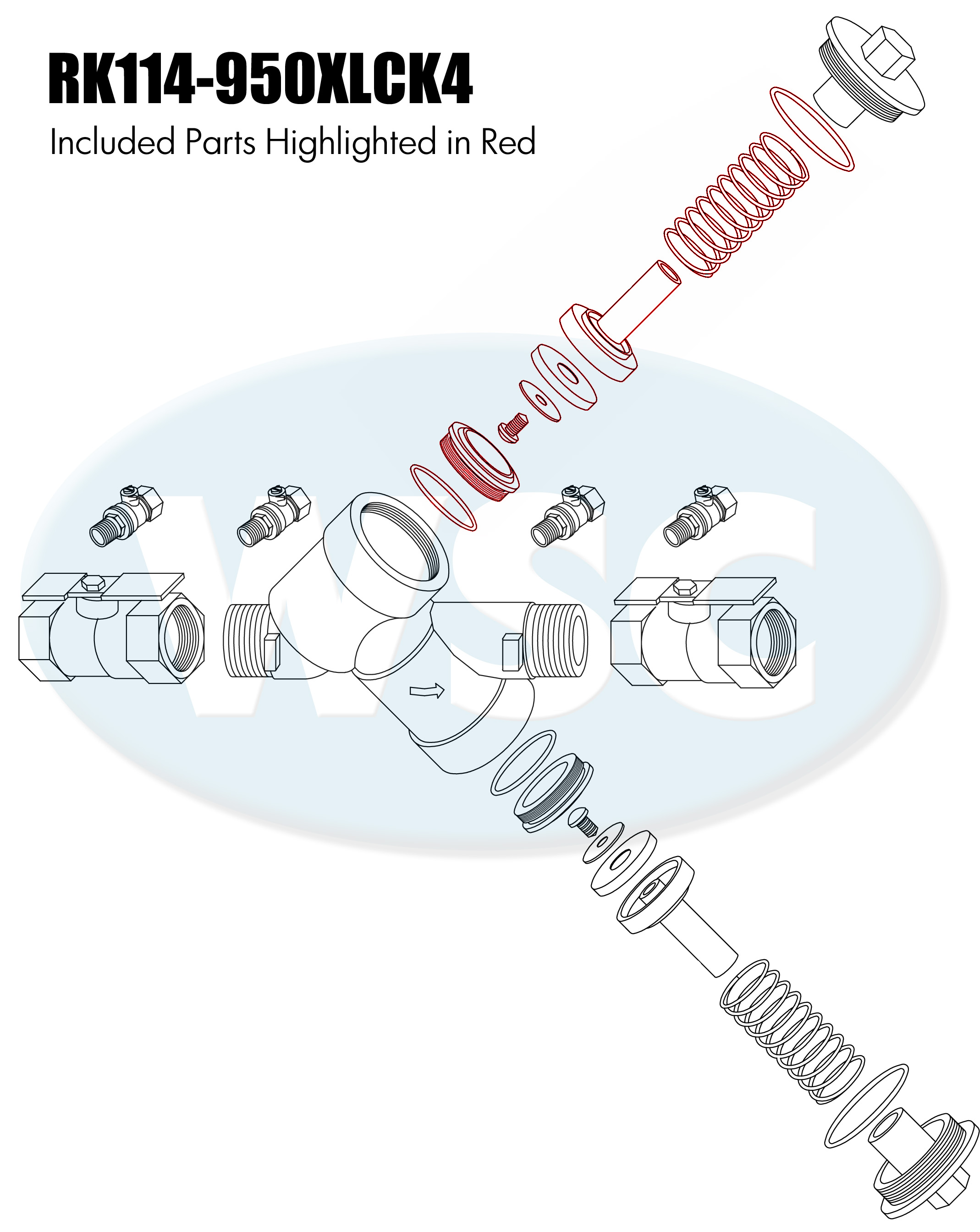 RK114-950XLCK4

Included Parts Highlighted in Red

WSC