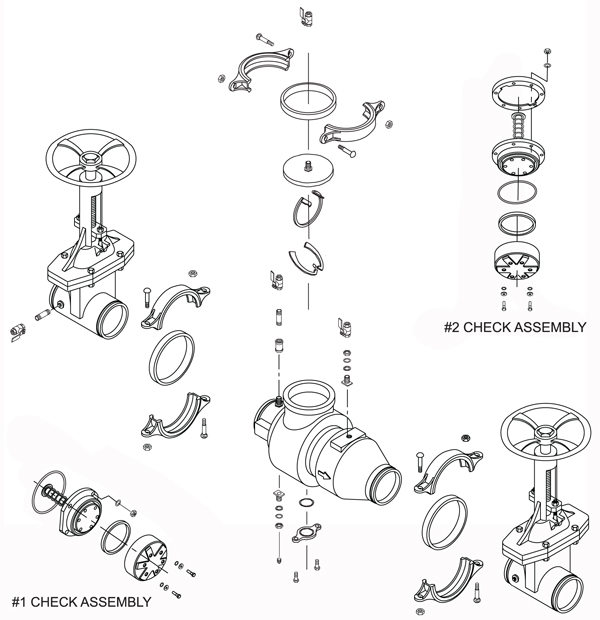 #2 CHECK ASSEMBLY

#1 CHECK ASSEMBLY