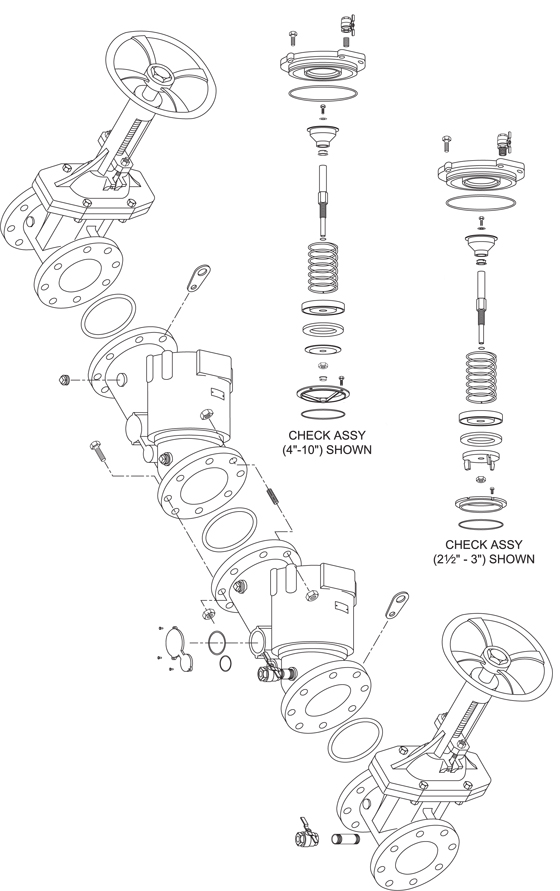 CHECK ASSY
(4"-10") SHOWN

CHECK ASSY
(2½" - 3") SHOWN