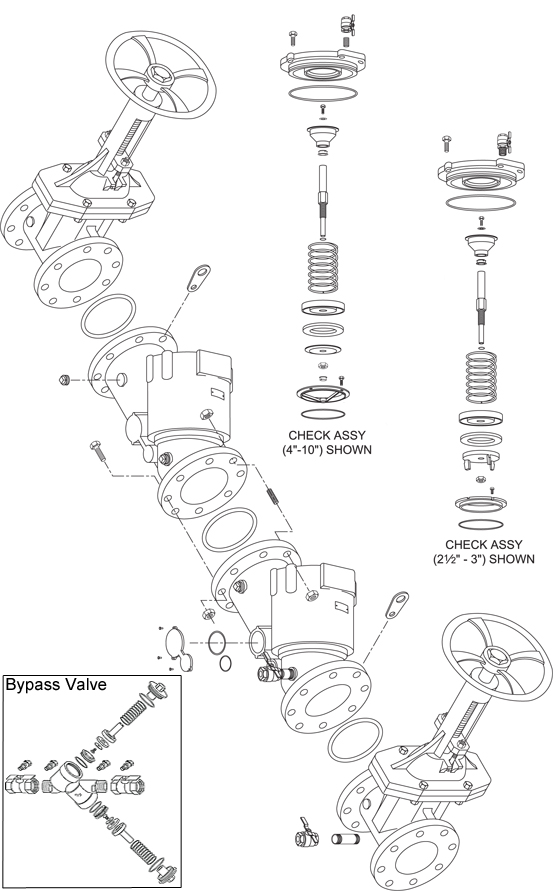 CHECK ASSY
(4"-10") SHOWN

CHECK ASSY
(2½" - 3") SHOWN

Bypass Valve