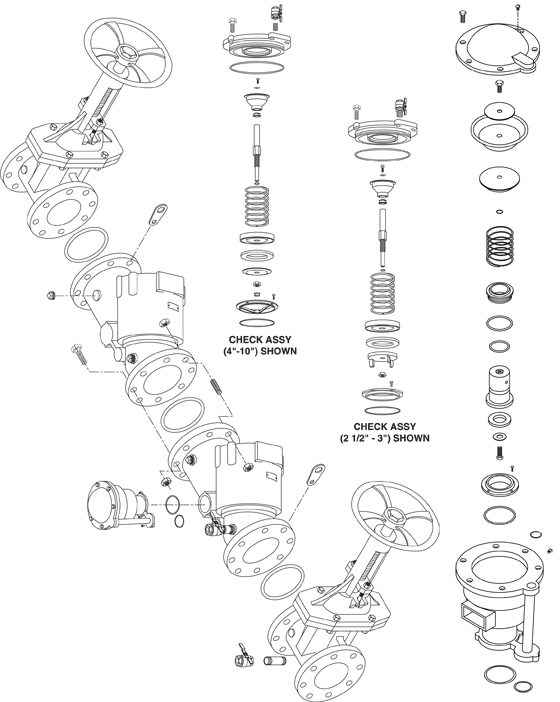 CHECK ASSY
(4"-10") SHOWN

CHECK ASSY
(2 1/2" - 3") SHOWN